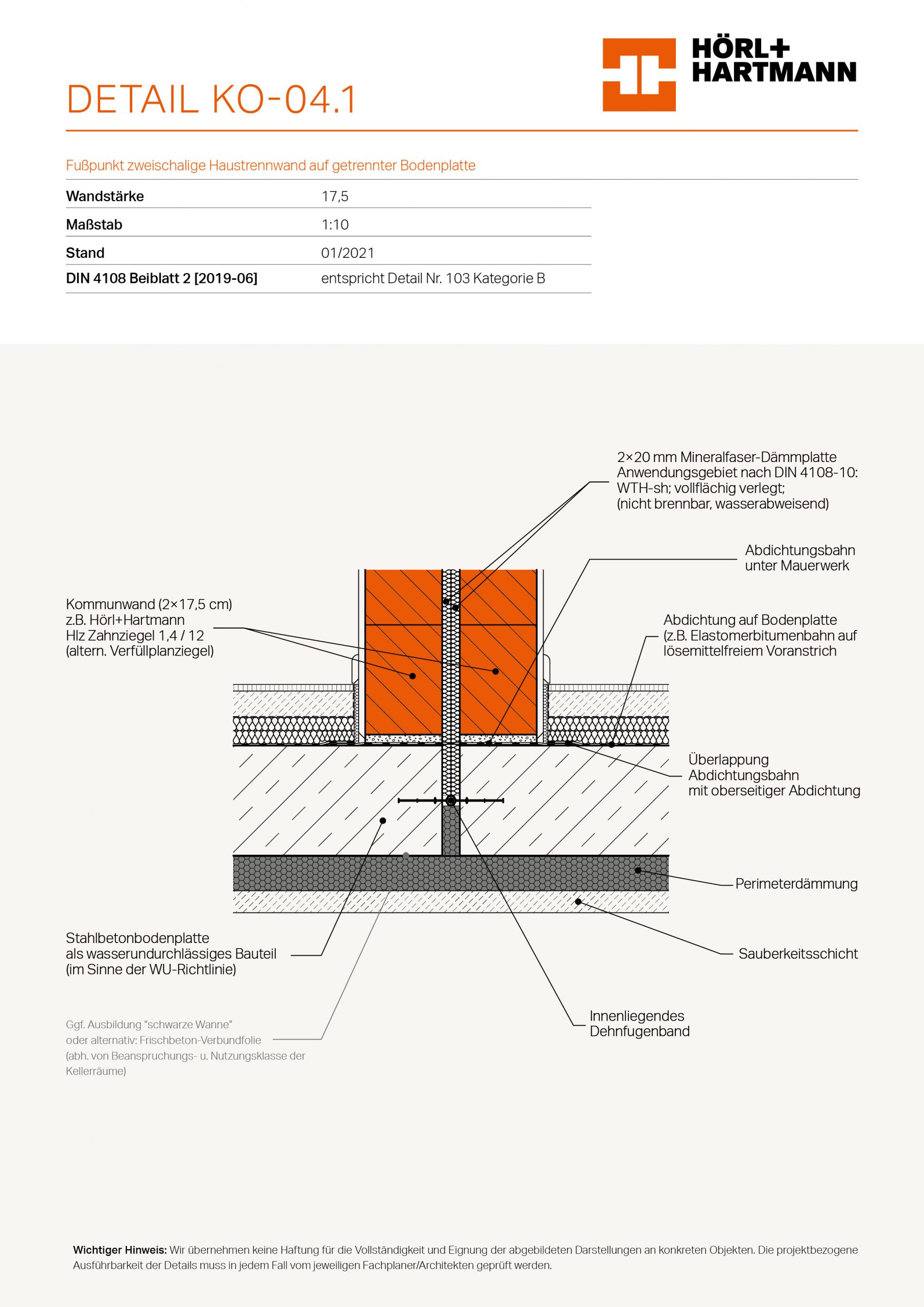 HÖRL+ HARTMANN

DETAIL KO-04.1

Fußpunkt zweischalige Haustrennwand auf getrennter Bodenplatte

| Wandstärke | 17,5 |
|---|---|
| Maßstab | 1:10 |
| Stand | 01/2021 |
| DIN 4108 Beiblatt 2 [2019-06] | entspricht Detail Nr. 103 Kategorie B |

2×20 mm Mineralfaser-Dämmplatte Anwendungsgebiet nach DIN 4108-10: WTH-sh; vollflächig verlegt; (nicht brennbar, wasserabweisend)

Abdichtungsbahn unter Mauerwerk

Kommunwand (2×17,5 cm) z.B. Hörl+Hartmann Hlz Zahnziegel 1,4 / 12 (altern. Verfüllplanziegel)

Abdichtung auf Bodenplatte (z.B. Elastomerbitumenbahn auf lösemittelfreiem Voranstrich

Überlappung Abdichtungsbahn mit oberseitiger Abdichtung

Perimeterdämmung

Stahlbetonbodenplatte als wasserundurchlässiges Bauteil (im Sinne der WU-Richtlinie)

Sauberkeitsschicht

Ggf. Ausbildung "schwarze Wanne" oder alternativ: Frischbeton-Verbundfolie (abh. von Beanspruchungs- u. Nutzungsklasse der Kellerräume)

Innenliegendes Dehnfugenband

Wichtiger Hinweis: Wir übernehmen keine Haftung für die Vollständigkeit und Eignung der abgebildeten Darstellungen an konkreten Objekten. Die projektbezogene Ausführbarkeit der Details muss in jedem Fall vom jeweiligen Fachplaner/Architekten geprüft werden.