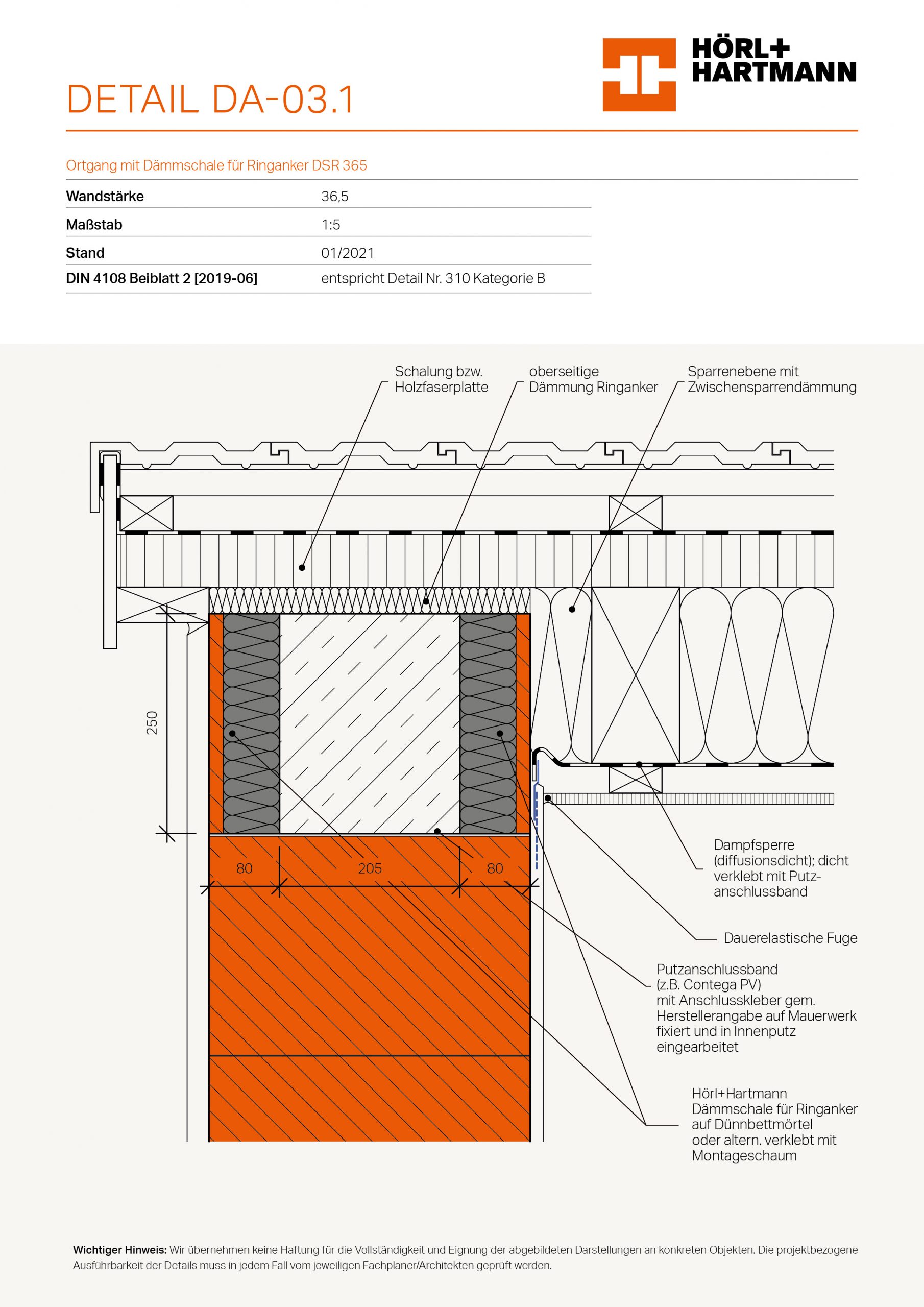 HÖRL+
HARTMANN

DETAIL DA-03.1

Ortgang mit Dämmschale für Ringanker DSR 365

| Wandstärke | 36,5 |
|---|---|
| Maßstab | 1:5 |
| Stand | 01/2021 |
| DIN 4108 Beiblatt 2 [2019-06] | entspricht Detail Nr. 310 Kategorie B |

Schalung bzw. Holzfaserplatte

oberseitige Dämmung Ringanker

Sparrenebene mit Zwischensparrendämmung

250

80

205

80

Dampfsperre (diffusionsdicht); dicht verklebt mit Putzanschlussband

Dauerelastische Fuge

Putzanschlussband (z.B. Contega PV) mit Anschlusskleber gem. Herstellerangabe auf Mauerwerk fixiert und in Innenputz eingearbeitet

Hörl+Hartmann Dämmschale für Ringanker auf Dünnbettmörtel oder altern. verklebt mit Montageschaum

Wichtiger Hinweis: Wir übernehmen keine Haftung für die Vollständigkeit und Eignung der abgebildeten Darstellungen an konkreten Objekten. Die projektbezogene Ausführbarkeit der Details muss in jedem Fall vom jeweiligen Fachplaner/Architekten geprüft werden.